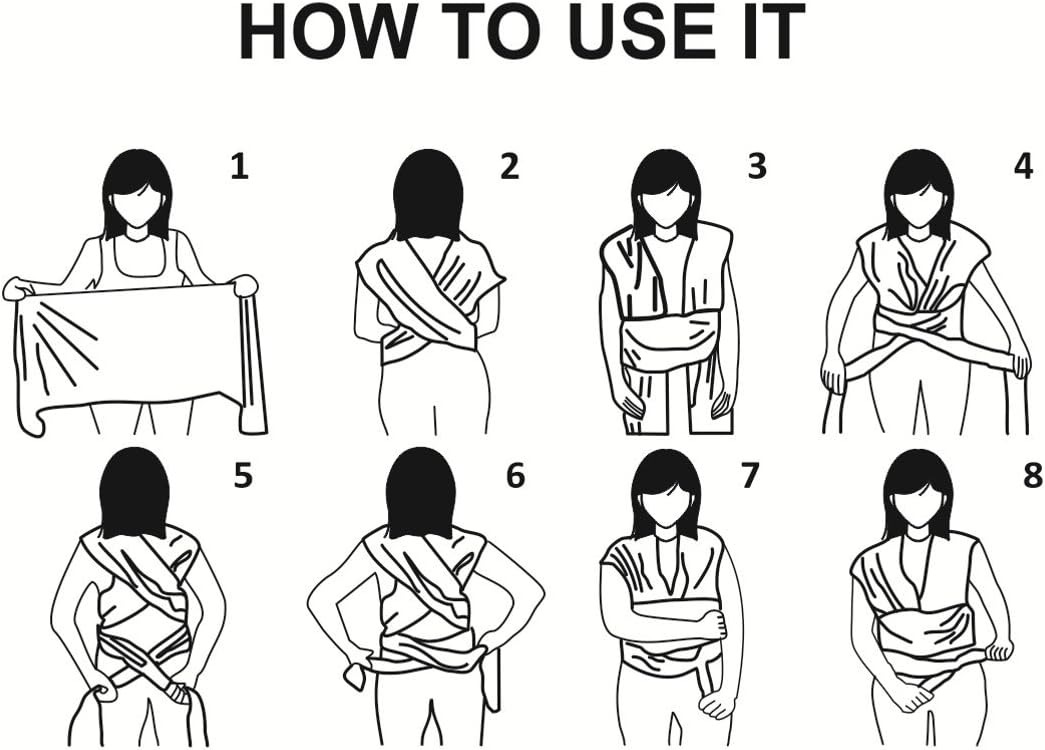 HOW TO USE IT

1

2

3

4

5

6

7

8